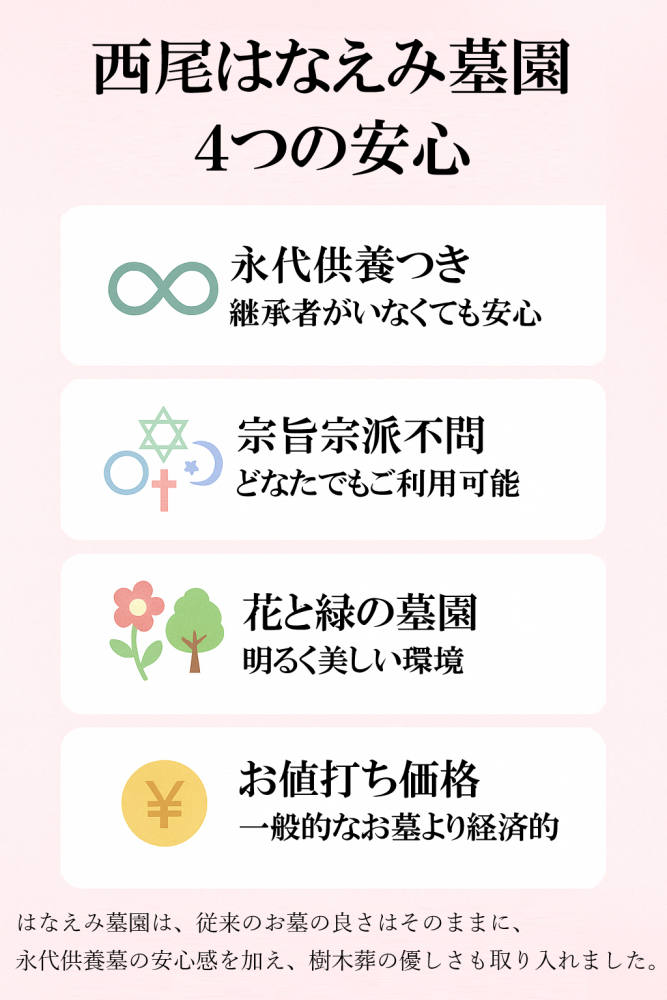 西尾はなえみ墓園
4つの安心

永代供養つき
継承者がいなくても安心

宗旨宗派不問
どなたでもご利用可能

花と緑の墓園
明るく美しい環境

¥

お値打ち価格
一般的なお墓より経済的

はなえみ墓園は、従来のお墓の良さはそのままに、
永代供養墓の安心感を加え、樹木葬の優しさも取り入れました。